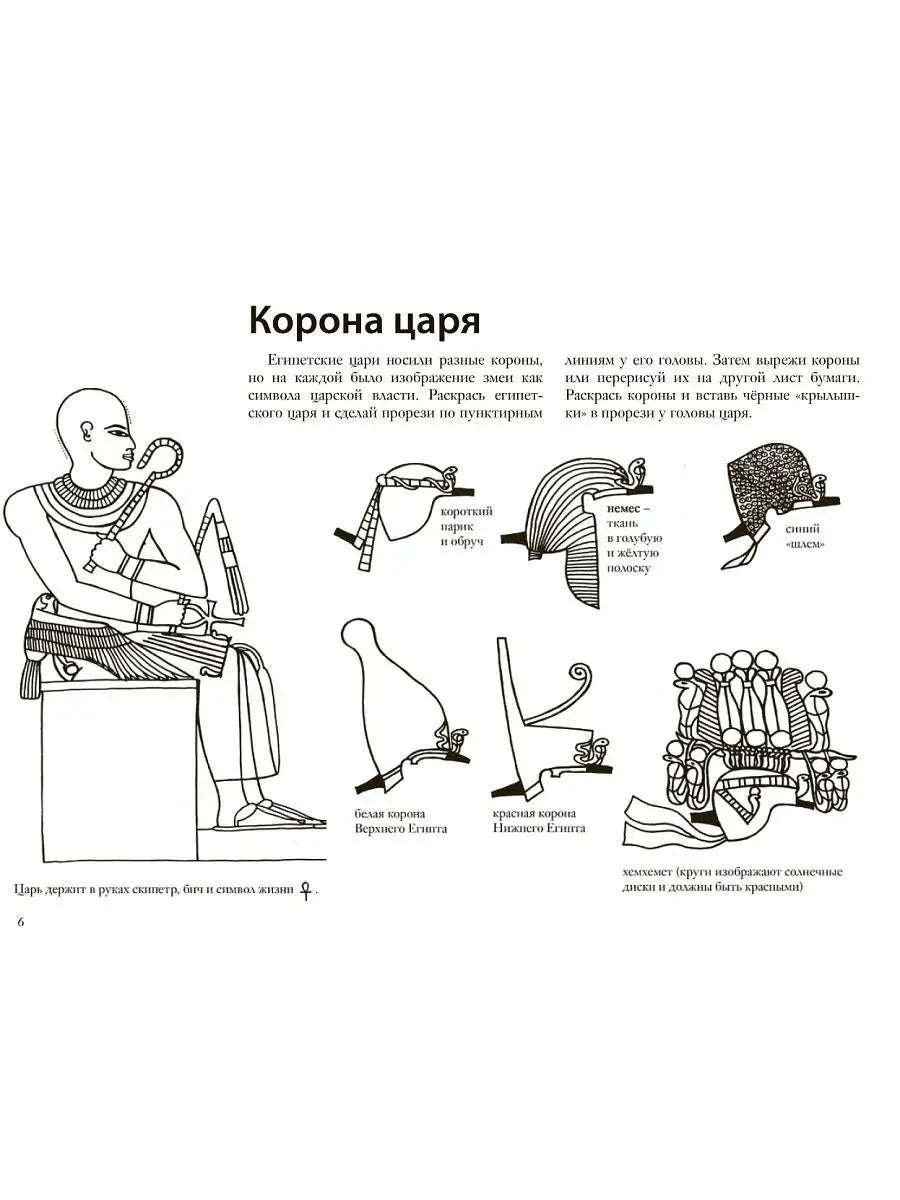 Корона царя

Египетские цари носили разные короны, но на каждой было изображение змеи как символа царской власти. Раскрась египетского царя и сделай прорези по пунктирным линиям у его головы. Затем вырежи короны или перерисуй их на другой лист бумаги. Раскрась короны и вставь чёрные «крылышки» в прорези у головы царя.

короткий парик и обруч

немес – ткань в голубую и жёлтую полоску

синий «шлем»

белая корона Верхнего Египта

красная корона Нижнего Египта

хемхемет (круги изображают солнечные диски и должны быть красными)

Царь держит в руках скипетр, бич и символ жизни ☥.

6