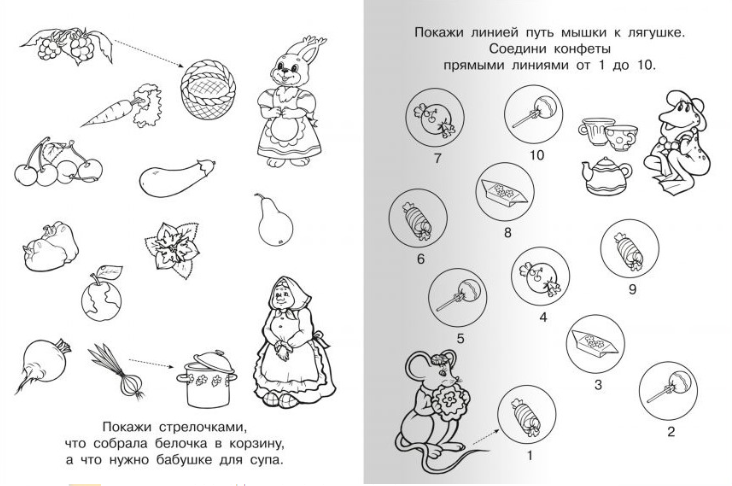 Покажи стрелочками, что собрала белочка в корзину, а что нужно бабушке для супа.

Покажи линией путь мышки к лягушке. Соедини конфеты прямыми линиями от 1 до 10.

7

10

8

6

9

4

5

3

2

1