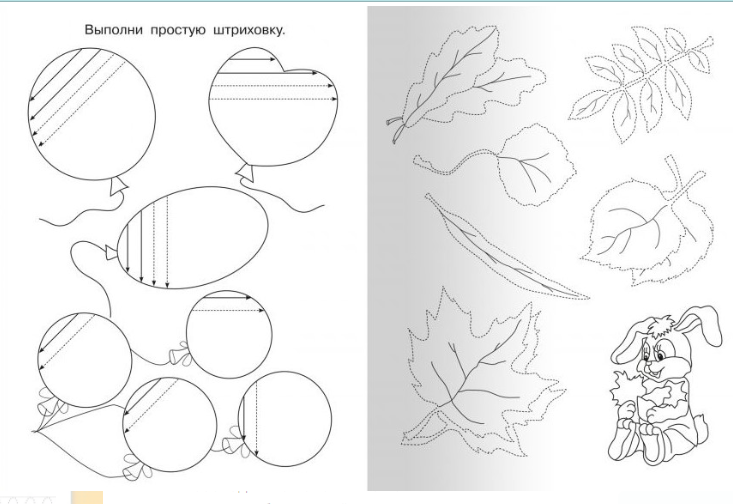 Выполни простую штриховку.