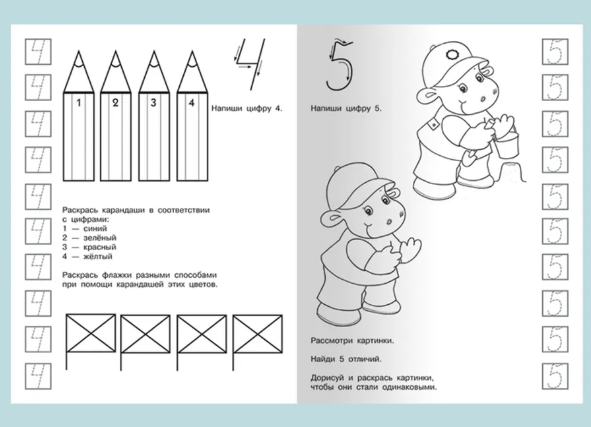 4

4

4

4

4

4

4

4

4

4

1 2 3 4

4

Напиши цифру 4.

Раскрась карандаши в соответствии с цифрами:
1 — синий
2 — зелёный
3 — красный
4 — жёлтый

Раскрась флажки разными способами при помощи карандашей этих цветов.

5

Напиши цифру 5.

Рассмотри картинки.

Найди 5 отличий.

Дорисуй и раскрась картинки, чтобы они стали одинаковыми.

5

5

5

5

5

5

5

5

5

5