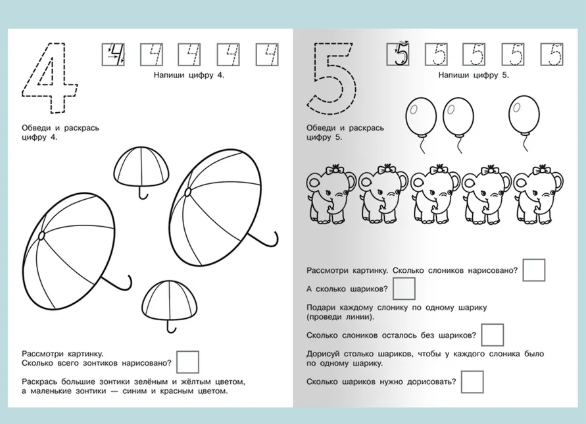 4

4 4 4 4 4

Напиши цифру 4.

Обведи и раскрась цифру 4.

Рассмотри картинку.
Сколько всего зонтиков нарисовано?

Раскрась большие зонтики зелёным и жёлтым цветом, а маленькие зонтики — синим и красным цветом.

5

5 5 5 5 5

Напиши цифру 5.

Обведи и раскрась цифру 5.

Рассмотри картинку. Сколько слоников нарисовано?

А сколько шариков?

Подари каждому слонику по одному шарику (проведи линии).

Сколько слоников осталось без шариков?

Дорисуй столько шариков, чтобы у каждого слоника было по одному шарику.

Сколько шариков нужно дорисовать?