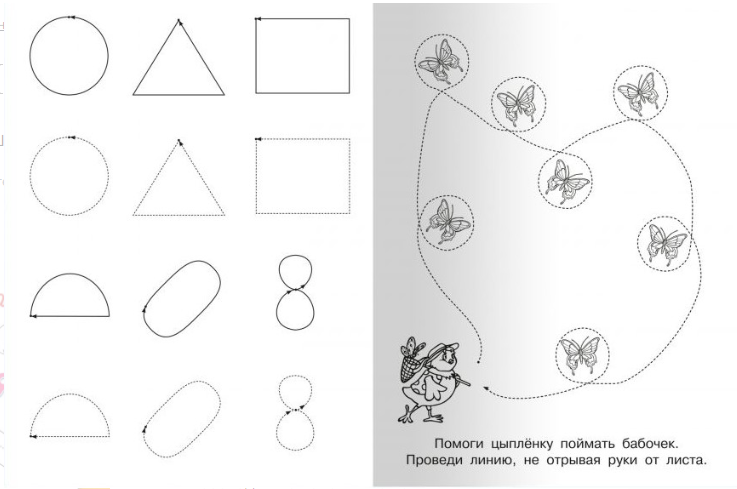 Помоги цыплёнку поймать бабочек.
Проведи линию, не отрывая руки от листа.