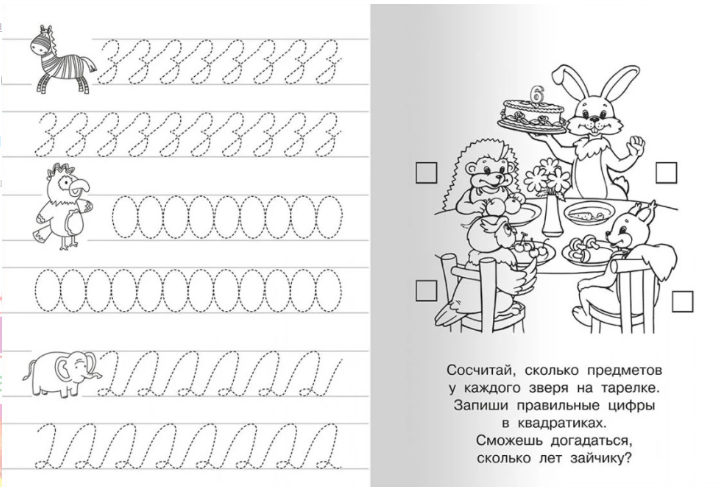 6

Сосчитай, сколько предметов у каждого зверя на тарелке. Запиши правильные цифры в квадратиках. Сможешь догадаться, сколько лет зайчику?