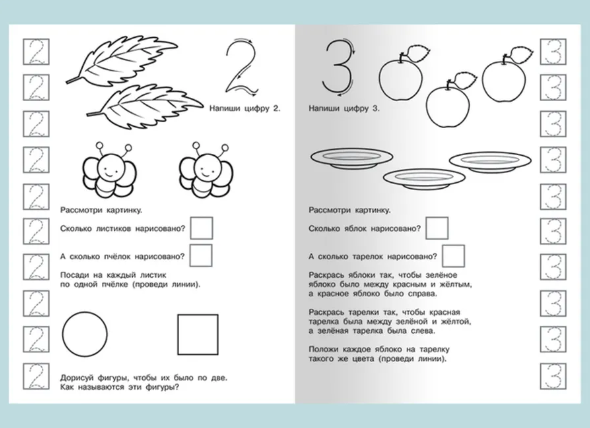 2
2
2
2
2
2
2
2
2
2

2

Напиши цифру 2.

Рассмотри картинку.

Сколько листиков нарисовано?

А сколько пчёлок нарисовано?

Посади на каждый листик по одной пчёлке (проведи линии).

Дорисуй фигуры, чтобы их было по две. Как называются эти фигуры?

3

Напиши цифру 3.

Рассмотри картинку.

Сколько яблок нарисовано?

А сколько тарелок нарисовано?

Раскрась яблоки так, чтобы зелёное яблоко было между красным и жёлтым, а красное яблоко было справа.

Раскрась тарелки так, чтобы красная тарелка была между зелёной и жёлтой, а зелёная тарелка была слева.

Положи каждое яблоко на тарелку такого же цвета (проведи линии).

3
3
3
3
3
3
3
3
3
3