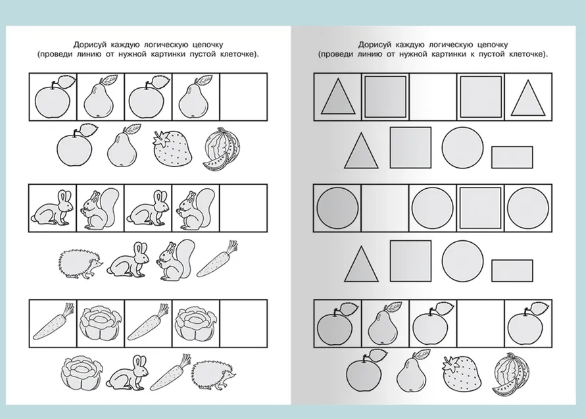 Дорисуй каждую логическую цепочку
(проведи линию от нужной картинки пустой клеточке).

Дорисуй каждую логическую цепочку
(проведи линию от нужной картинки к пустой клеточке).