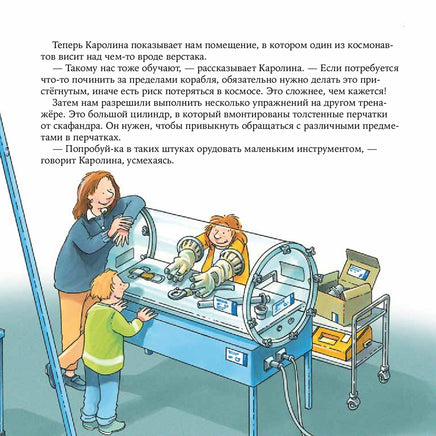 Теперь Каролина показывает нам помещение, в котором один из космонавтов висит над чем-то вроде верстака.

— Такому нас тоже обучают, — рассказывает Каролина. — Если потребуется что-то починить за пределами корабля, обязательно нужно делать это пристёгнутым, иначе есть риск потеряться в космосе. Это сложнее, чем кажется!

Затем нам разрешили выполнить несколько упражнений на другом тренажёре. Это большой цилиндр, в который вмонтированы толстенные перчатки от скафандра. Он нужен, чтобы привыкнуть обращаться с различными предметами в перчатках.

— Попробуй-ка в таких штуках орудовать маленьким инструментом, — говорит Каролина, усмехаясь.