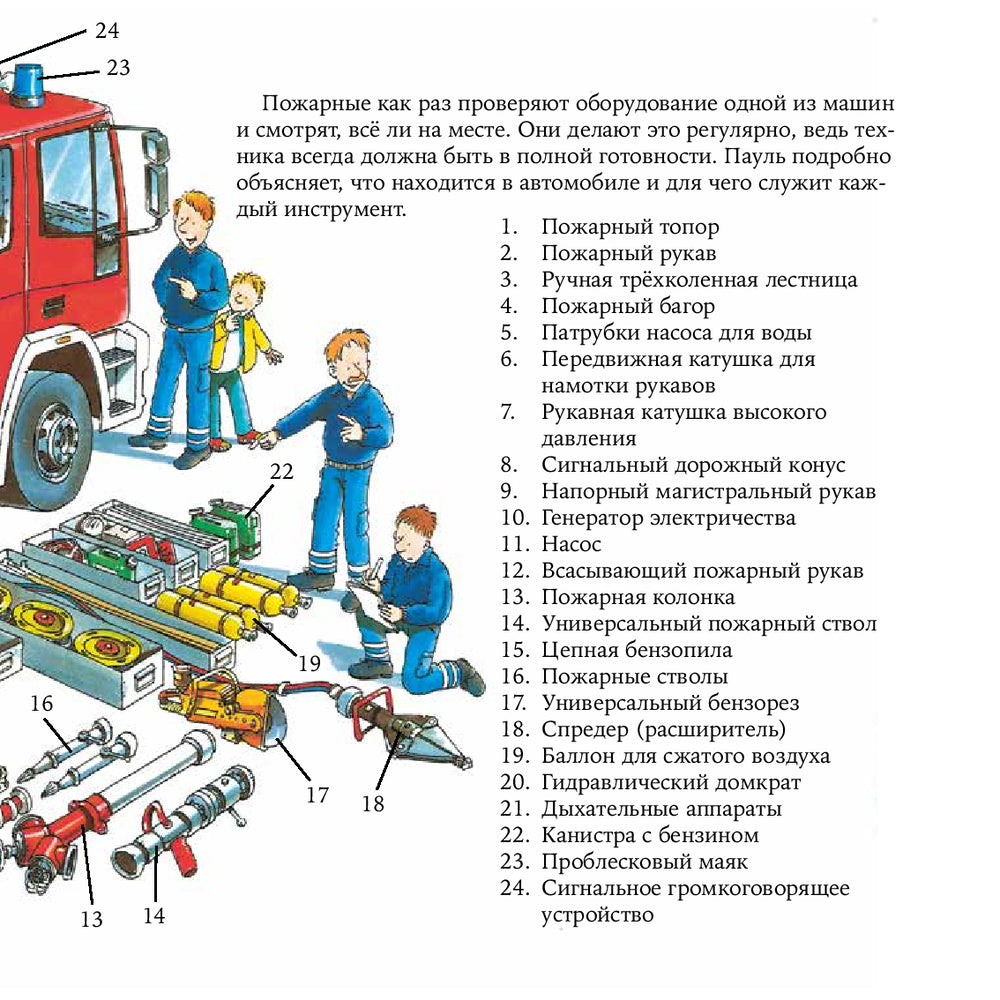 24
23

Пожарные как раз проверяют оборудование одной из машин и смотрят, всё ли на месте. Они делают это регулярно, ведь техника всегда должна быть в полной готовности. Пауль подробно объясняет, что находится в автомобиле и для чего служит каждый инструмент.

1. Пожарный топор
2. Пожарный рукав
3. Ручная трёхколенная лестница
4. Пожарный багор
5. Патрубки насоса для воды
6. Передвижная катушка для намотки рукавов
7. Рукавная катушка высокого давления
8. Сигнальный дорожный конус
9. Напорный магистральный рукав
10. Генератор электричества
11. Насос
12. Всасывающий пожарный рукав
13. Пожарная колонка
14. Универсальный пожарный ствол
15. Цепная бензопила
16. Пожарные стволы
17. Универсальный бензорез
18. Спредер (расширитель)
19. Баллон для сжатого воздуха
20. Гидравлический домкрат
21. Дыхательные аппараты
22. Канистра с бензином
23. Проблесковый маяк
24. Сигнальное громкоговорящее устройство

22
19
16
17
18
13
14