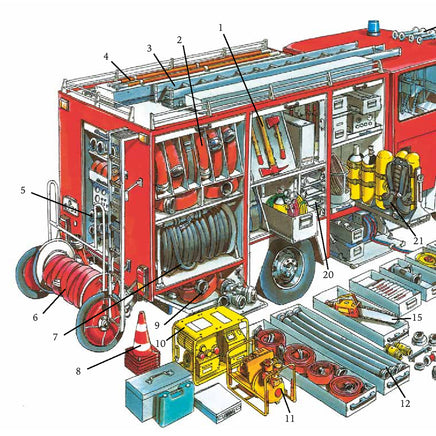 1
2
3
4
5
6
7
8
9
10
11
12
15
20
21