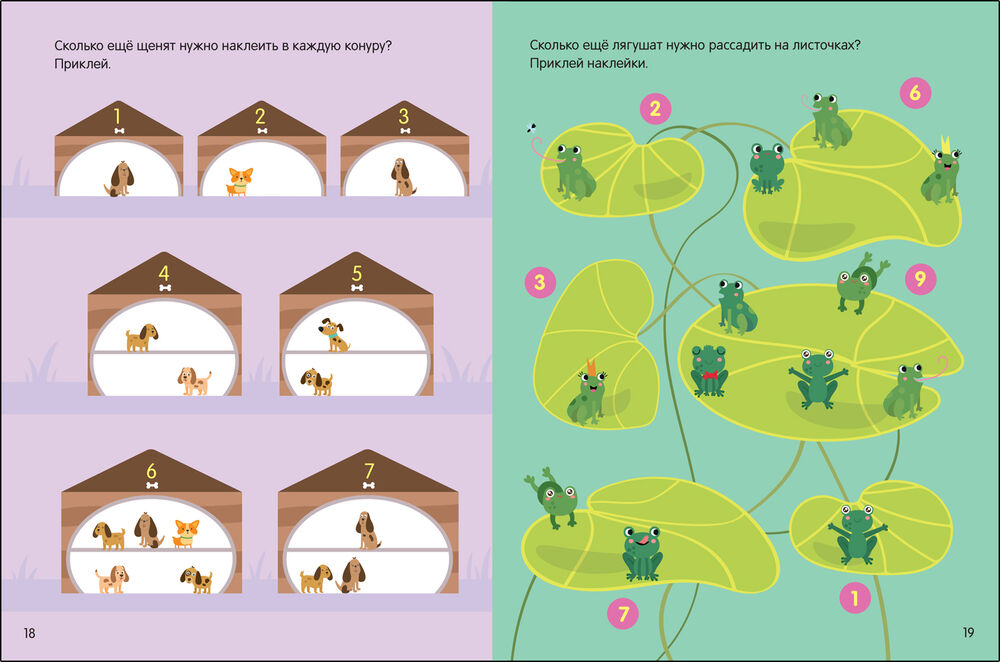 Сколько ещё щенят нужно наклеить в каждую конуру? Приклей.

1

2

3

4

5

6

7

18

Сколько ещё лягушат нужно рассадить на листочках? Приклей наклейки.

2

6

3

9

7

1

19