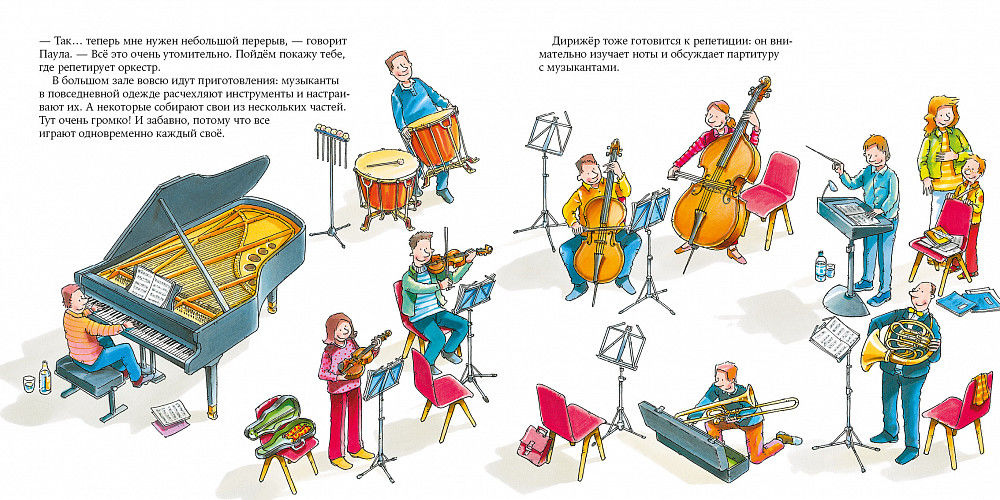 — Так… теперь мне нужен небольшой перерыв, — говорит Паула. — Всё это очень утомительно. Пойдём покажу тебе, где репетирует оркестр.

В большом зале вовсю идут приготовления: музыканты в повседневной одежде расчехляют инструменты и настраивают их. А некоторые собирают свои из нескольких частей. Тут очень громко! И забавно, потому что все играют одновременно каждый своё.

Дирижёр тоже готовится к репетиции: он внимательно изучает ноты и обсуждает партитуру с музыкантами.