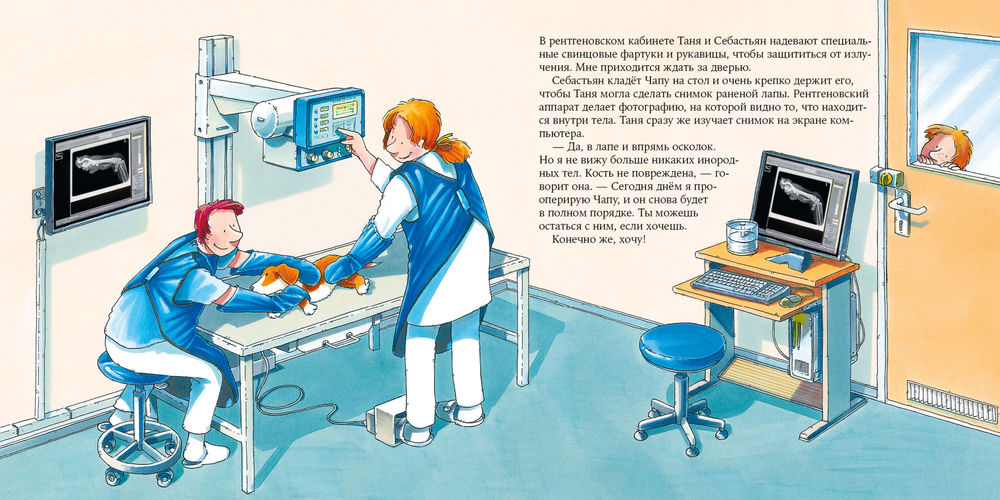 В рентгеновском кабинете Таня и Себастьян надевают специальные свинцовые фартуки и рукавицы, чтобы защититься от излучения. Мне приходится ждать за дверью.

Себастьян кладёт Чапу на стол и очень крепко держит его, чтобы Таня могла сделать снимок раненой лапы. Рентгеновский аппарат делает фотографию, на которой видно то, что находится внутри тела. Таня сразу же изучает снимок на экране компьютера.

— Да, в лапе и впрямь осколок. Но я не вижу больше никаких инородных тел. Кость не повреждена, — говорит она. — Сегодня днём я прооперирую Чапу, и он снова будет в полном порядке. Ты можешь остаться с ним, если хочешь.

Конечно же, хочу!